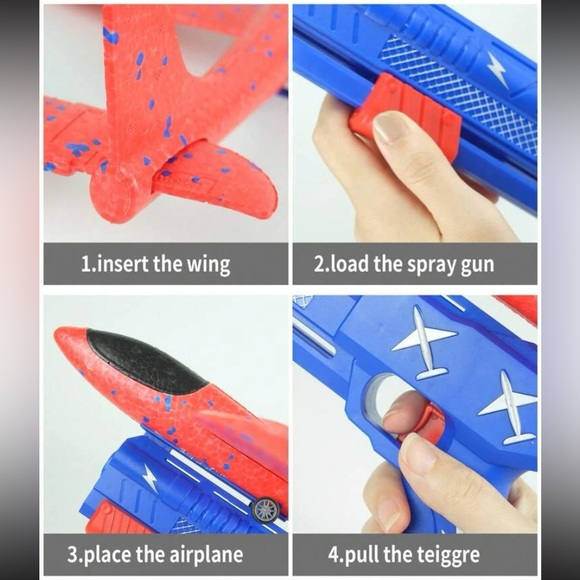 1.insert the wing

2.load the spray gun

3.place the airplane

4.pull the teiggre